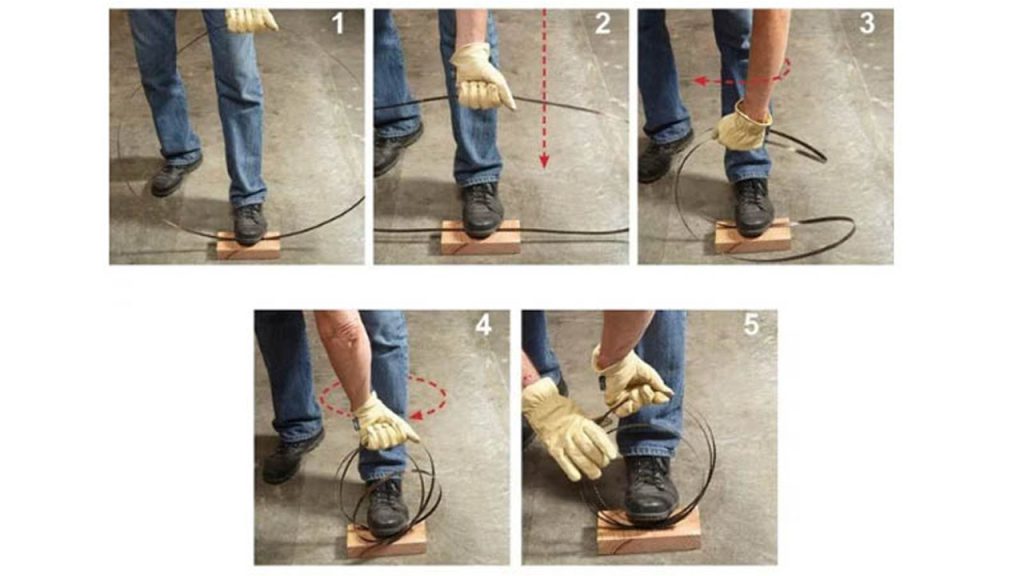 1

2

3

4

5